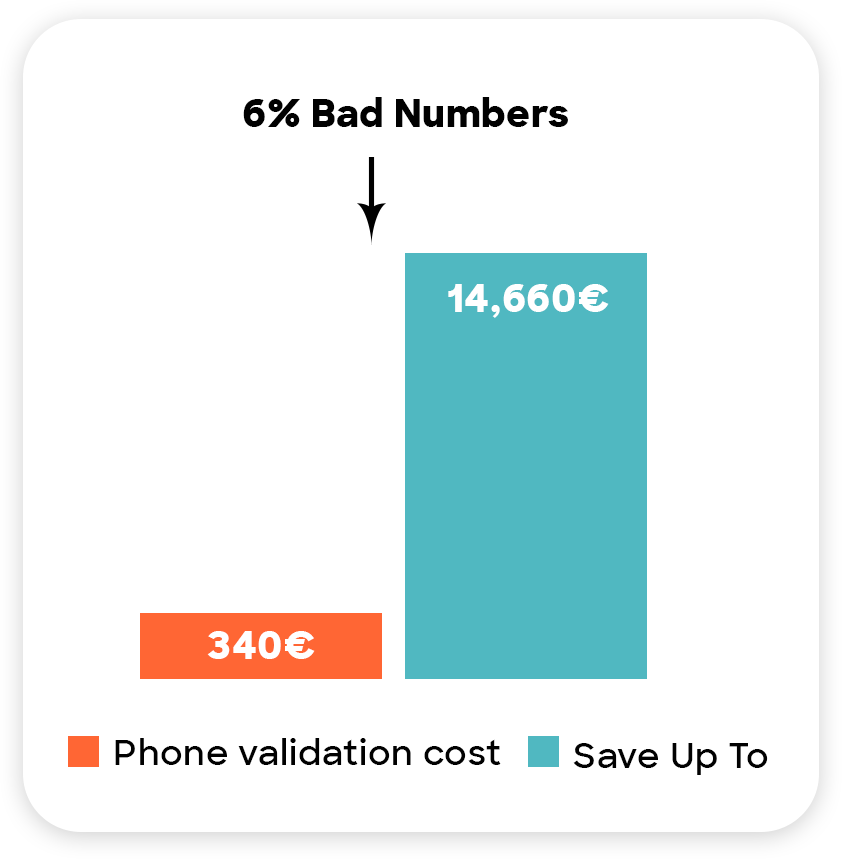 6% Bad Numbers

14,660€

340€

Phone validation cost

Save Up To